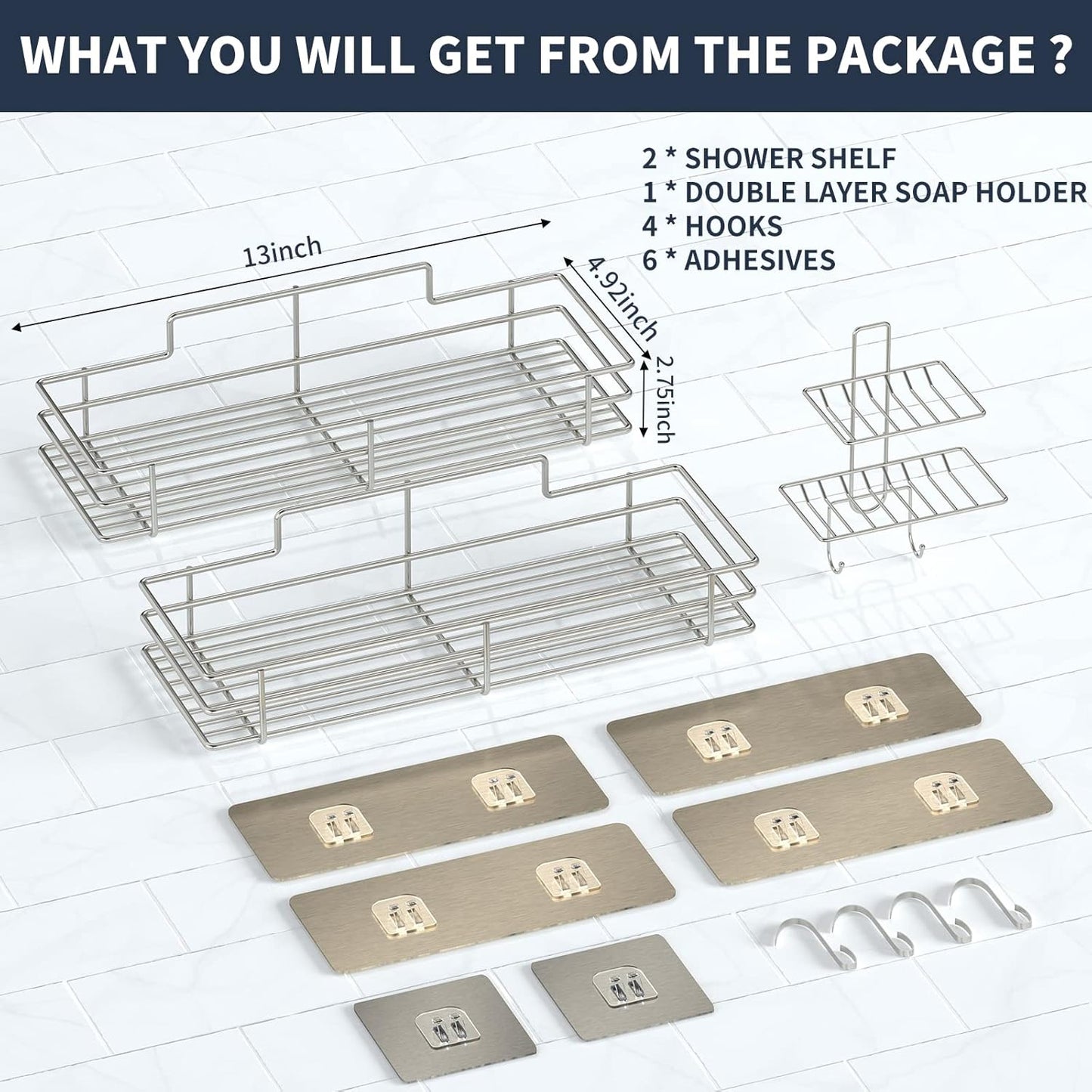 WHAT YOU WILL GET FROM THE PACKAGE ?

2 * SHOWER SHELF
1 * DOUBLE LAYER SOAP HOLDER
4 * HOOKS
6 * ADHESIVES

13inch

4.92inch

2.75inch