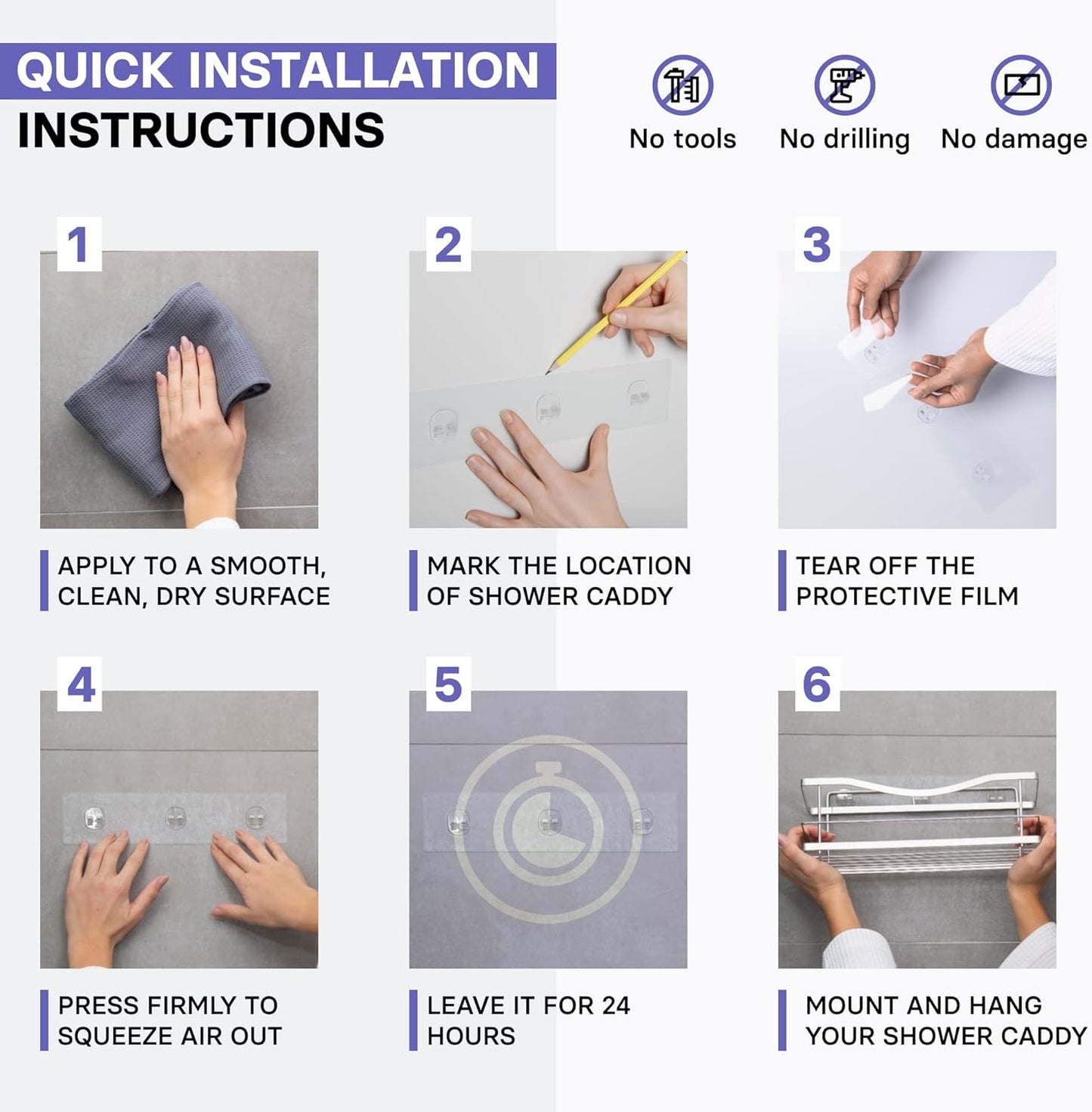 QUICK INSTALLATION
INSTRUCTIONS

No tools
No drilling
No damage

1
APPLY TO A SMOOTH, CLEAN, DRY SURFACE

2
MARK THE LOCATION OF SHOWER CADDY

3
TEAR OFF THE PROTECTIVE FILM

4
PRESS FIRMLY TO SQUEEZE AIR OUT

5
LEAVE IT FOR 24 HOURS

6
MOUNT AND HANG YOUR SHOWER CADDY